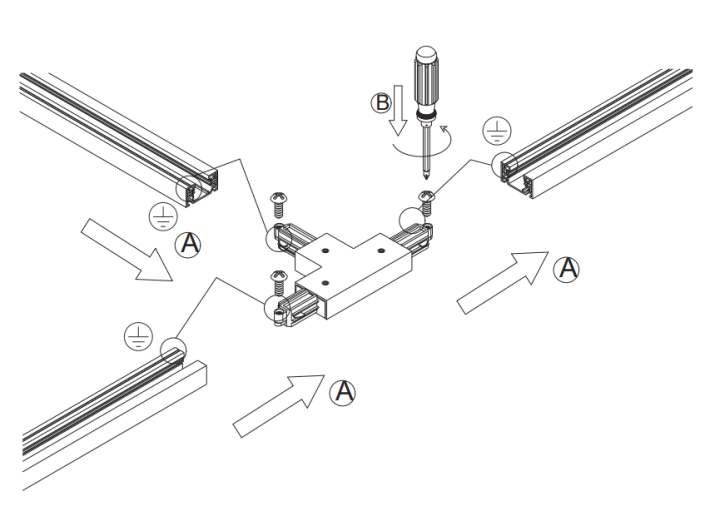 B

A

A

A