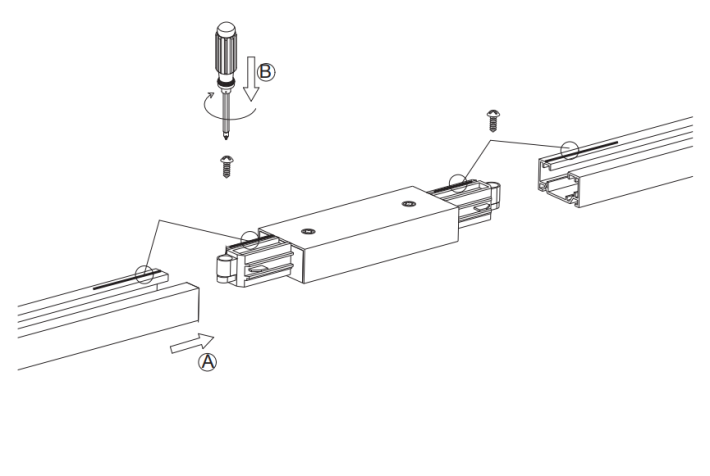 B

A