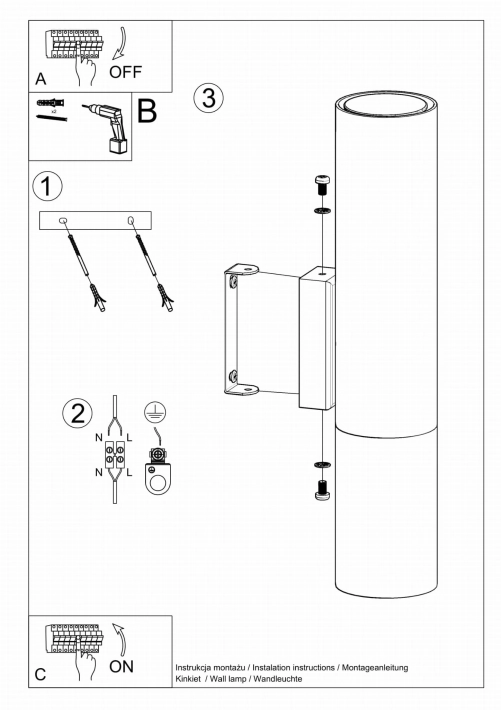 A
OFF
x2
B
3
1
2
N
L
N
L
C
ON
Instrukcja montażu / Instalation instructions / Montageanleitung
Kinkiet / Wall lamp / Wandleuchte