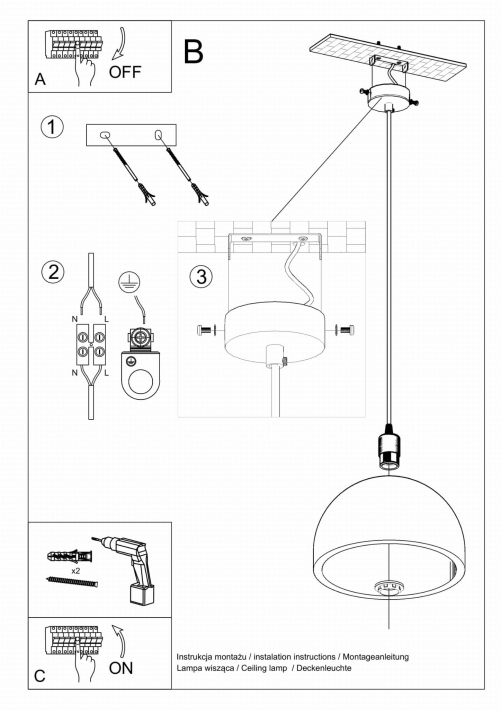 A
OFF
B
1
2
N
L
N
L
3
x2
C
ON
Instrukcja montażu / instalation instructions / Montageanleitung
Lampa wisząca / Ceiling lamp / Deckenleuchte