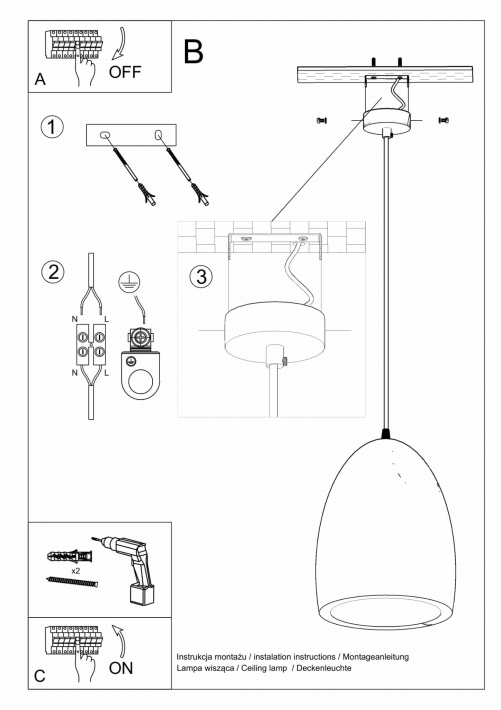 A
OFF
B
1
2
N
L
N
L
3
x2
C
ON
Instrukcja montażu / instalation instructions / Montageanleitung
Lampa wisząca / Ceiling lamp / Deckenleuchte