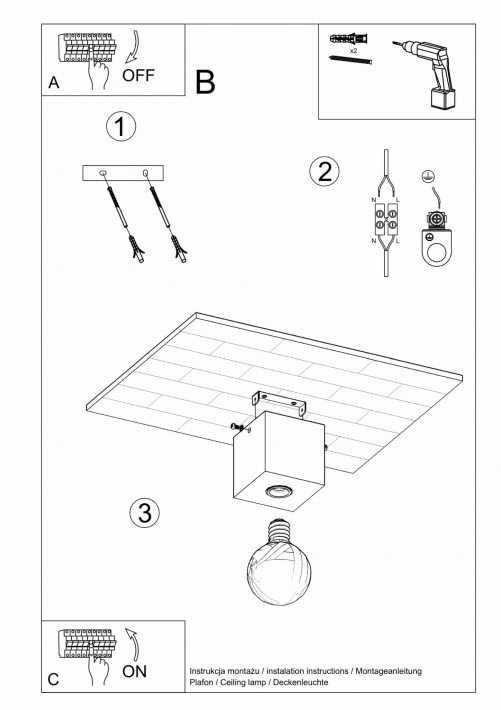 A OFF

B

x2

1

2

N L
N L

3

C ON

Instrukcja montażu / instalation instructions / Montageanleitung
Plafon / Ceiling lamp / Deckenleuchte