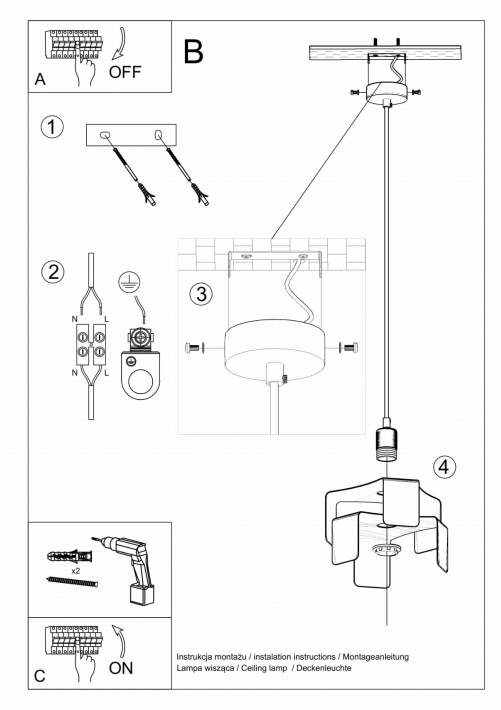 A

OFF

B

1

2

N

L

N

L

3

4

x2

C

ON

Instrukcja montażu / instalation instructions / Montageanleitung
Lampa wisząca / Ceiling lamp / Deckenleuchte