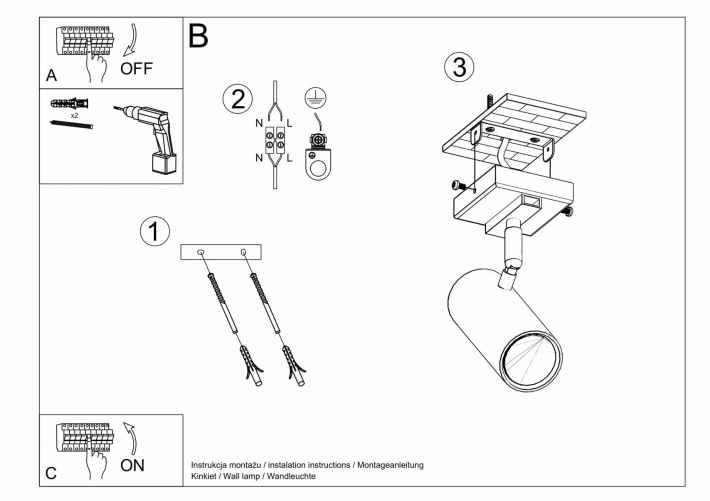 A
OFF

x2

B

2
N
L
N
L

3

1

C
ON

Instrukcja montażu / instalation instructions / Montageanleitung
Kinkiet / Wall lamp / Wandleuchte