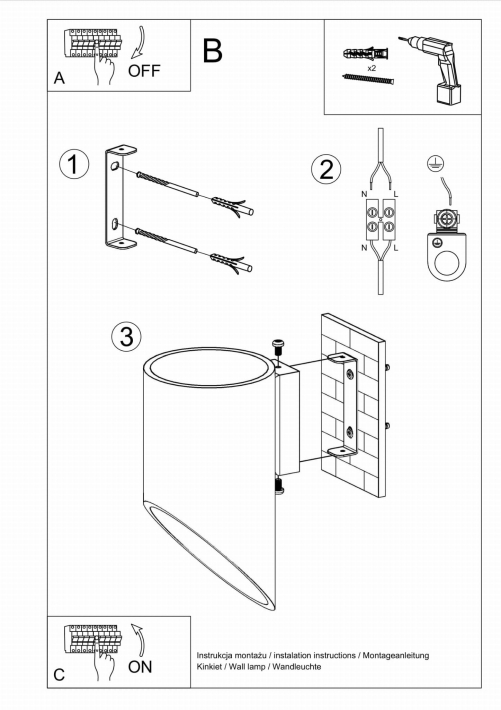 A
OFF

B

x2

1

2

N
L
N
L

3

C
ON

Instrukcja montażu / instalation instructions / Montageanleitung
Kinkiet / Wall lamp / Wandleuchte