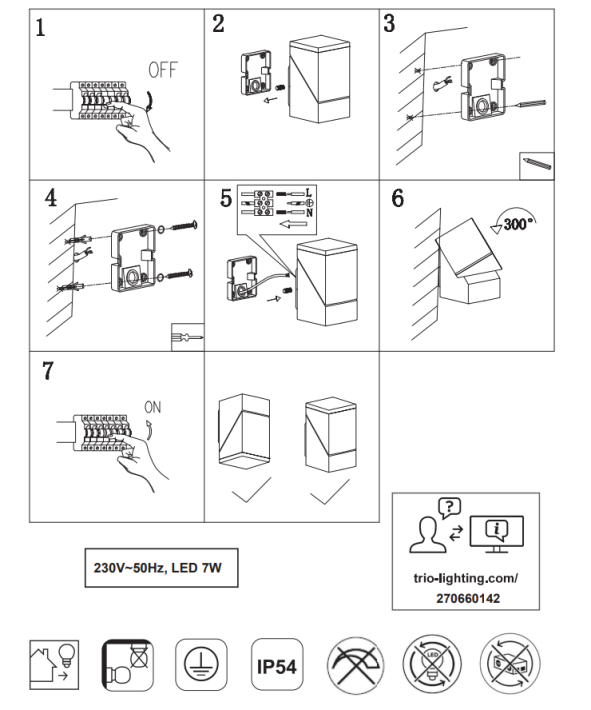 1

OFF

2

3

4

5

L

N

6

300°

7

ON

230V~50Hz, LED 7W

?

i

trio-lighting.com/
270660142

IP54

LED