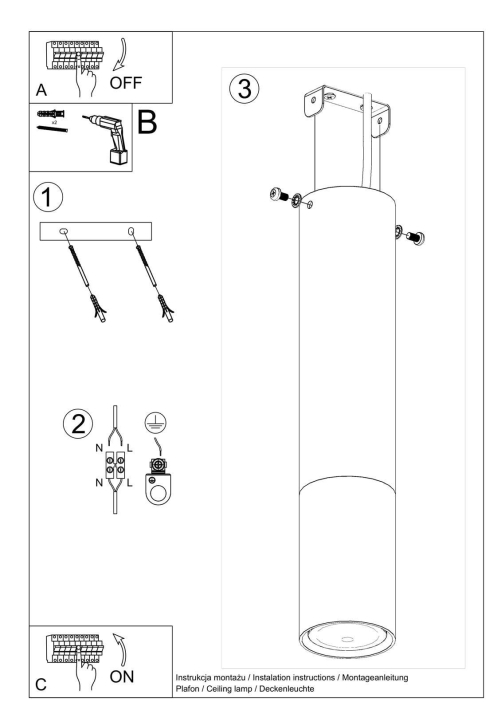 A OFF

x2

B

1

2

N L

N L

3

C ON

Instrukcja montażu / Instalation instructions / Montageanleitung
Plafon / Ceiling lamp / Deckenleuchte