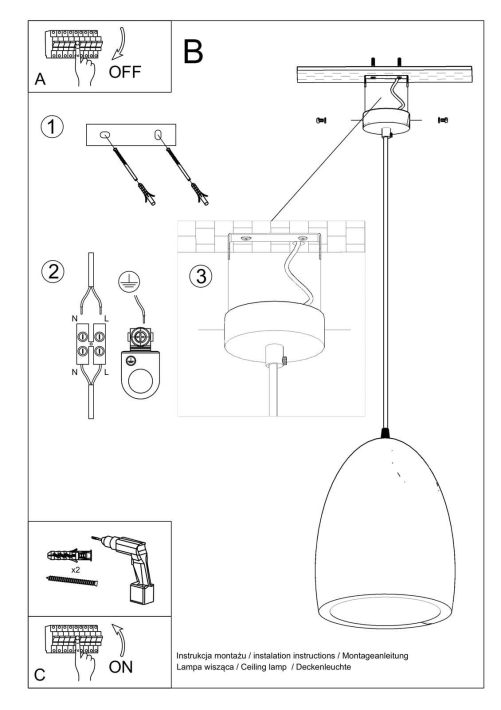 A
OFF

B

1

2

N L

N L

3

x2

C
ON

Instrukcja montażu / instalation instructions / Montageanleitung
Lampa wisząca / Ceiling lamp / Deckenleuchte