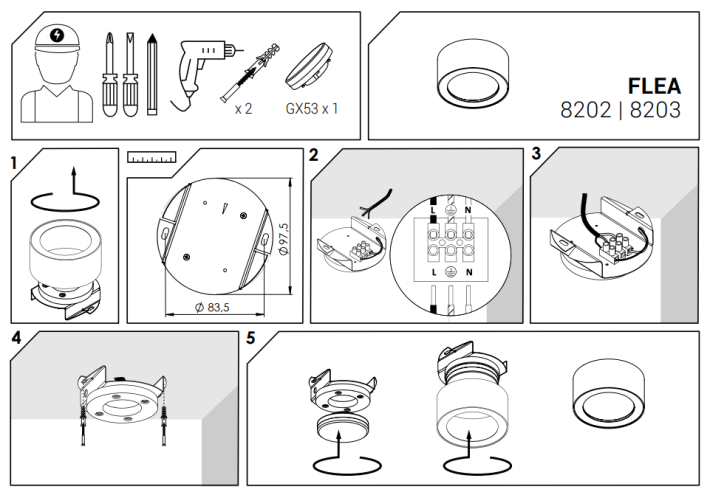 x 2
GX53 x 1

FLEA
8202 | 8203

1

Ø 97,5

Ø 83,5

2

L
N
L
N

3

4

5