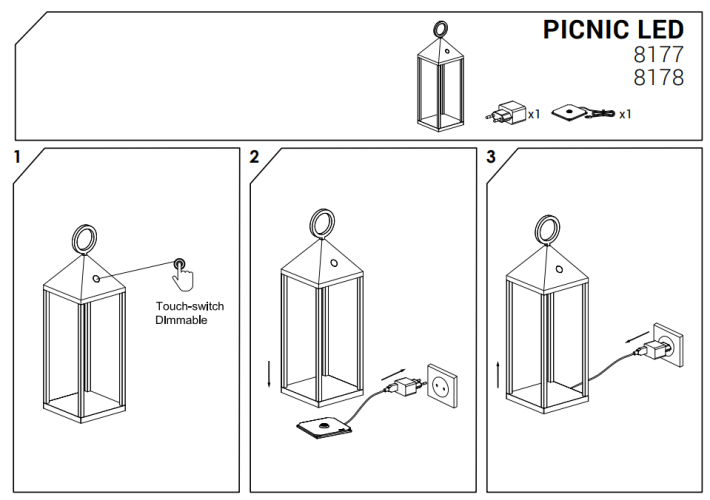 PICNIC LED
8177
8178

x1
x1

1

Touch-switch
DImmable

2

3