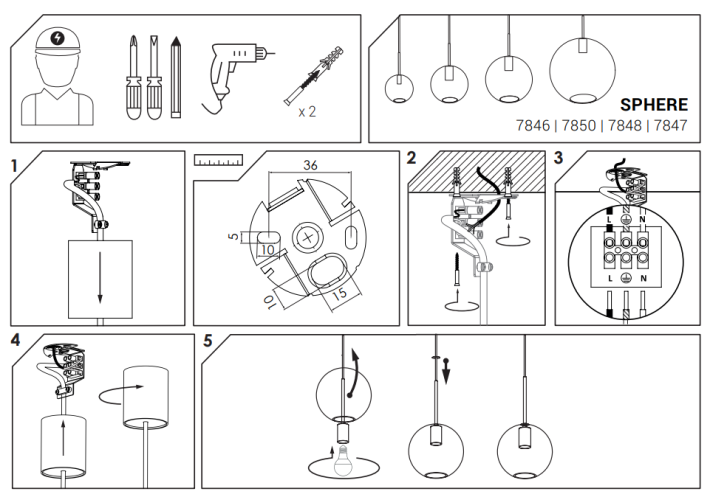 x 2

SPHERE
7846 | 7850 | 7848 | 7847

1

36
5
10
10
15

2

3

L N
L N

4

5