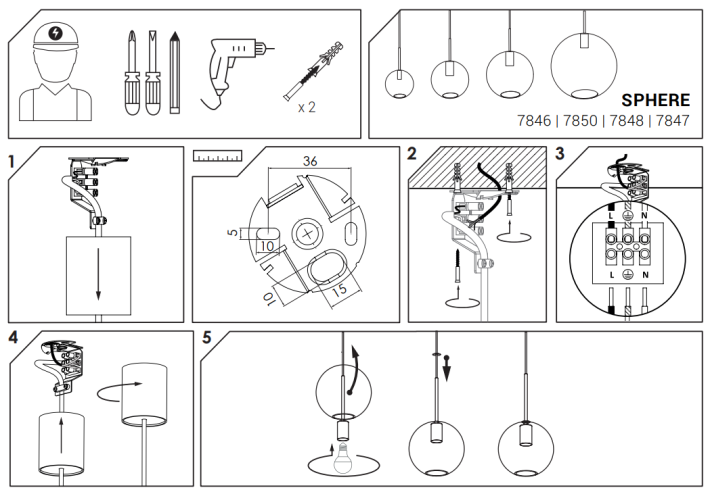 x 2

SPHERE
7846 | 7850 | 7848 | 7847

1

36

5

10

10

15

2

3

L N

L N

4

5