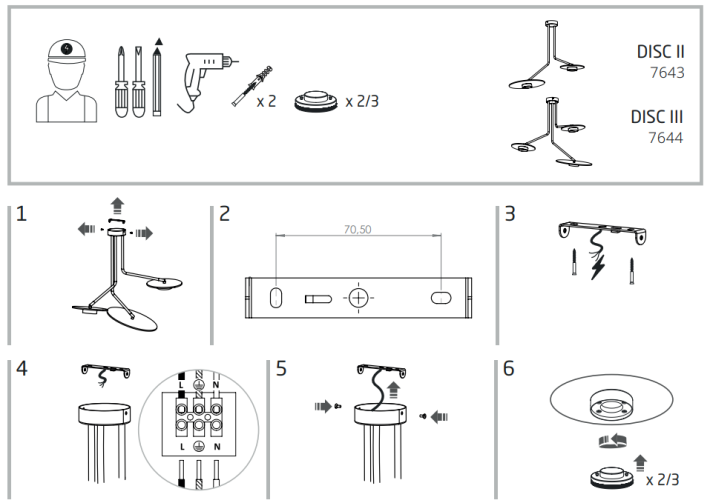 x 2

x 2/3

DISC II
7643

DISC III
7644

1

2

70,50

3

4

L N

L N

5

6

x 2/3