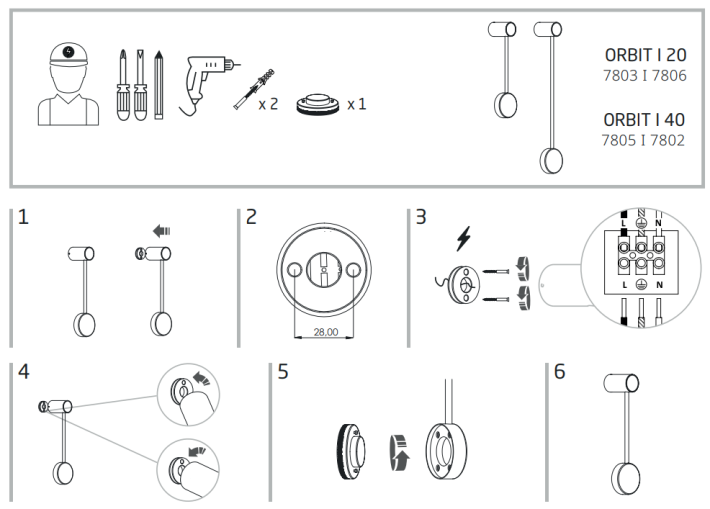 x 2

x 1

ORBIT I 20
7803 I 7806

ORBIT I 40
7805 I 7802

1

2

28,00

3

L
N
L
N

4

5

6