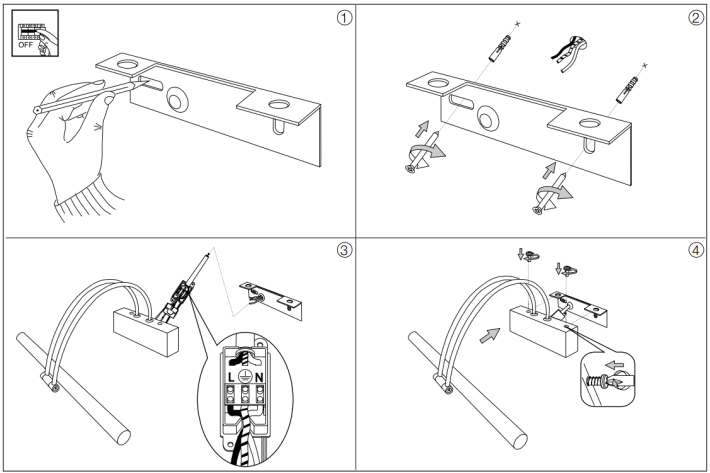 OFF
1
2
3
L N
4