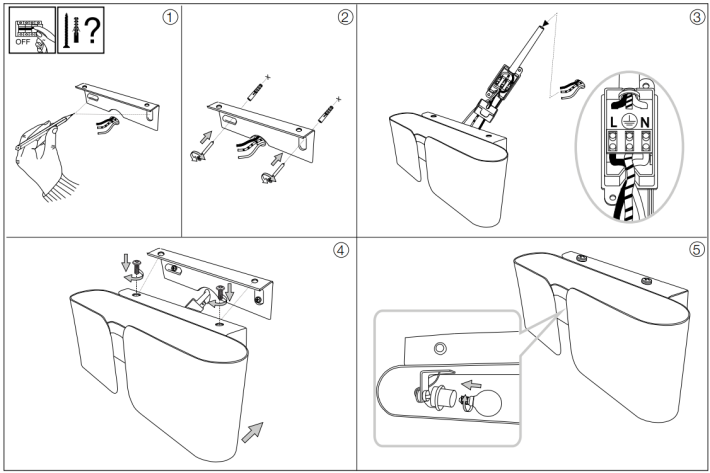 OFF
?
①
②
③
L
N
④
⑤