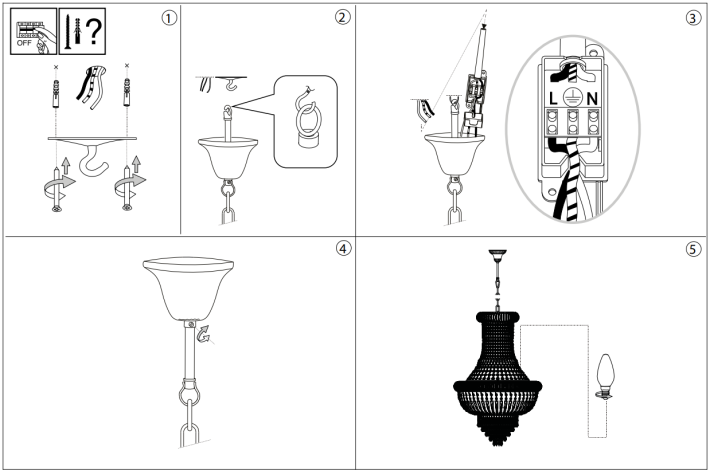 OFF

?

①

②

③

L N

④

⑤