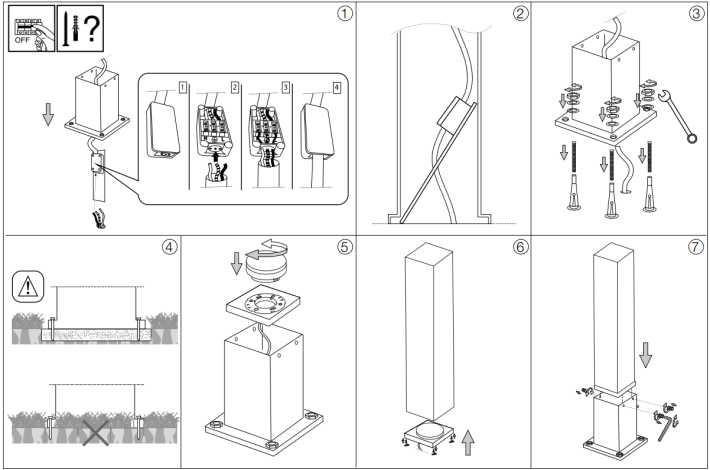 OFF
?
1
1
2
3
4
2
3
4
5
6
7