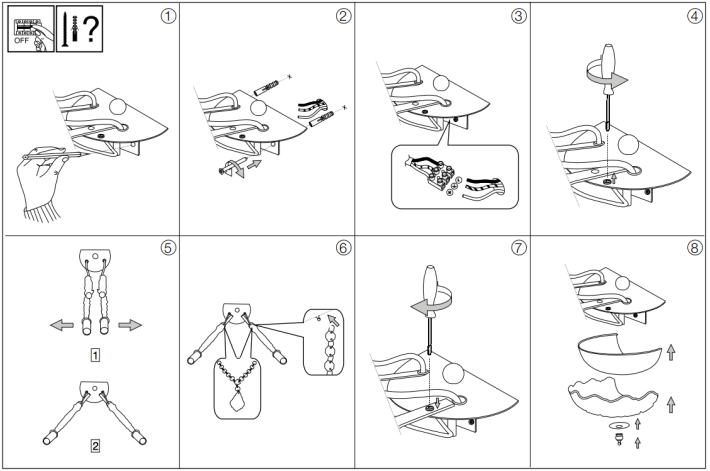 OFF
?
①
②
③
④
⑤
1
2
⑥
⑦
⑧