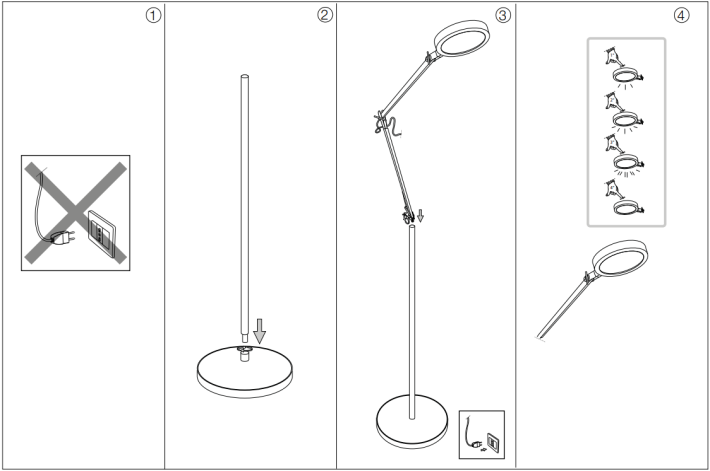 ①
②
③
④