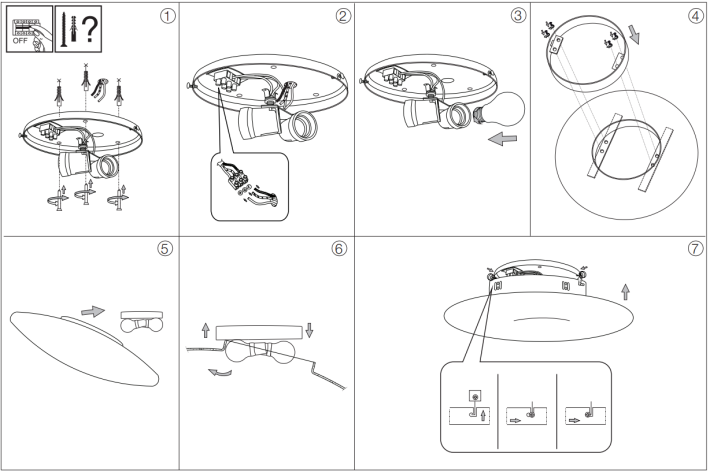 OFF

?

1

2

3

4

5

6

7