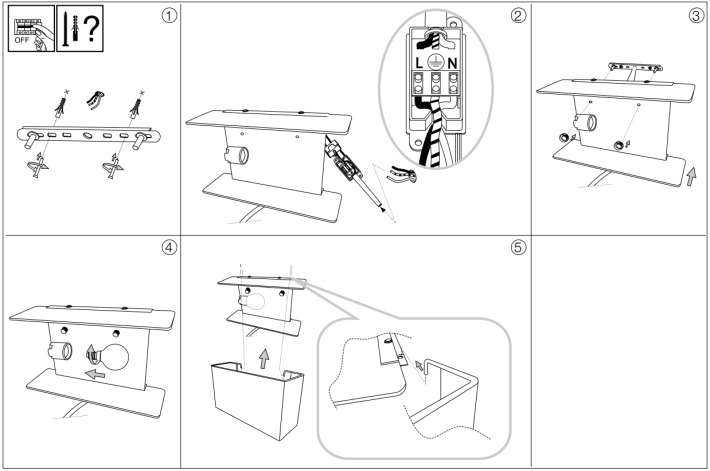 OFF

?

①

②

L N

③

④

⑤