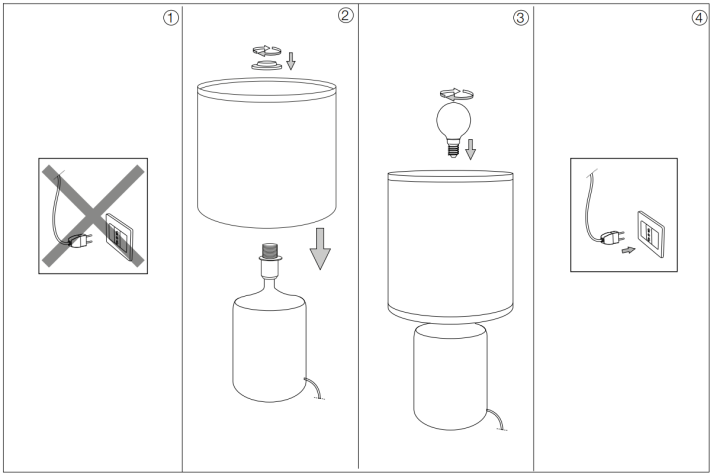 ①

②

③

④