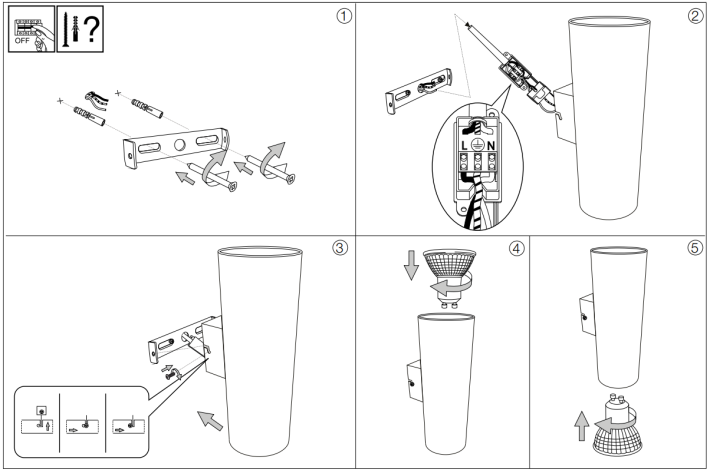 OFF ?

①

②

L N

③

④

⑤