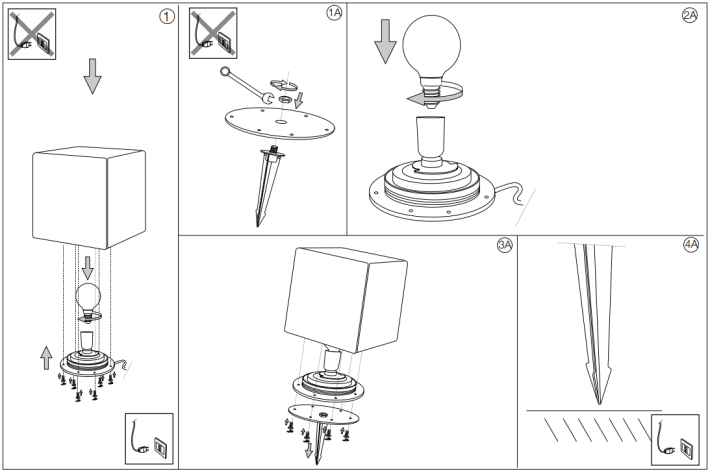 1

1A

2A

3A

4A