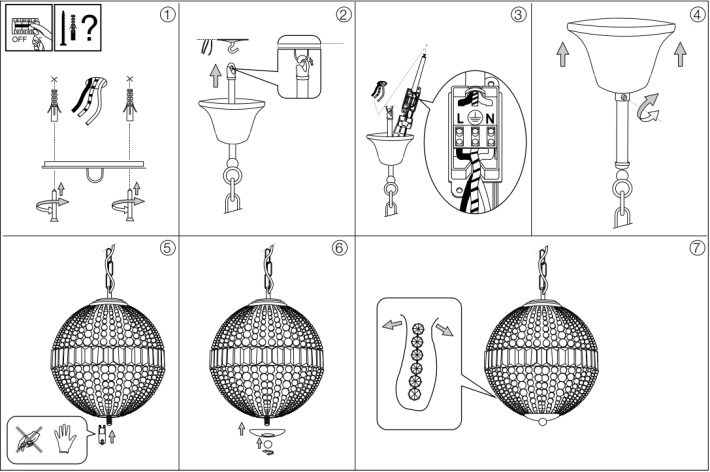 OFF
?
1
2
3
L N
4
5
6
7