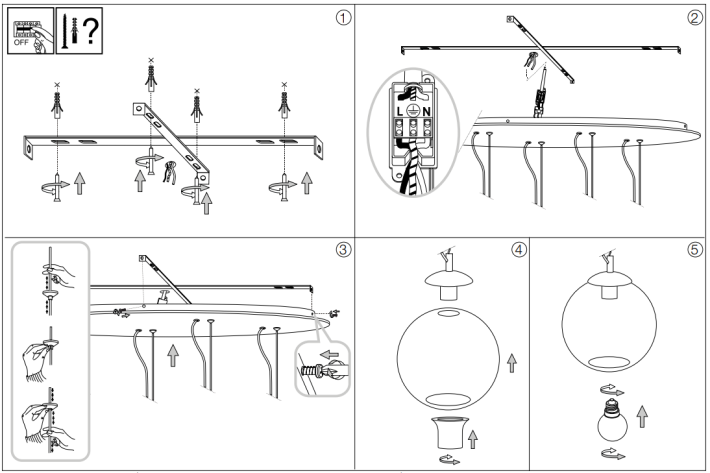 OFF
?
1
2
L N
3
4
5