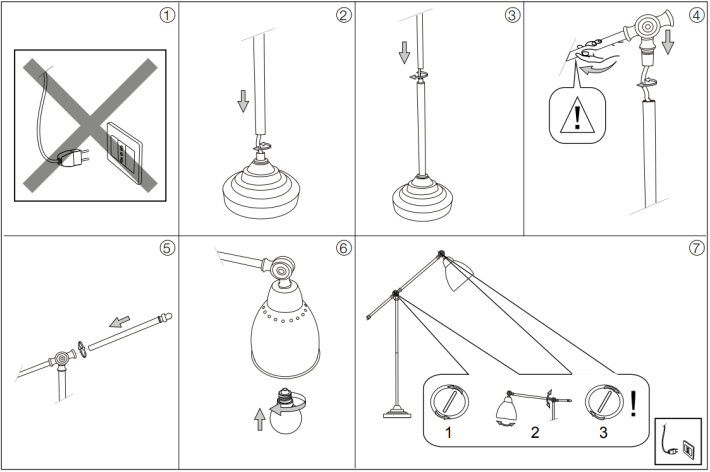 ①
②
③
④
!
⑤
⑥
⑦
1
2
3
!