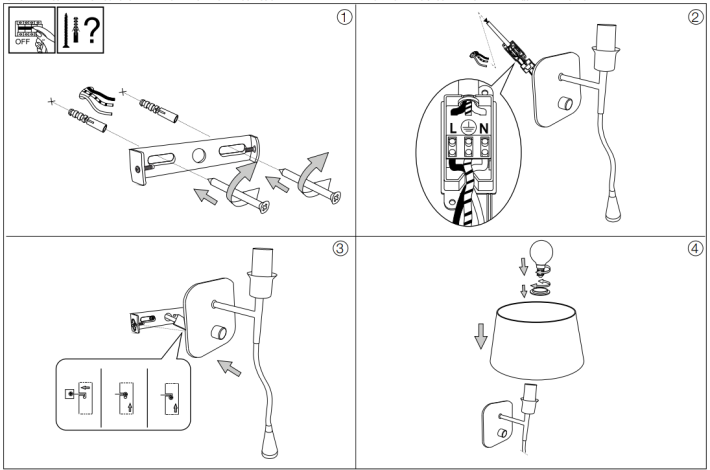 OFF
?
①
②
L
N
③
④