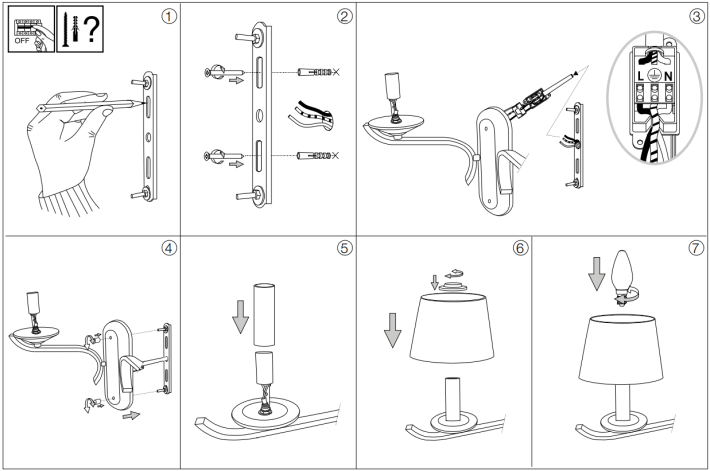 OFF
?
1
2
3
L
N
4
5
6
7