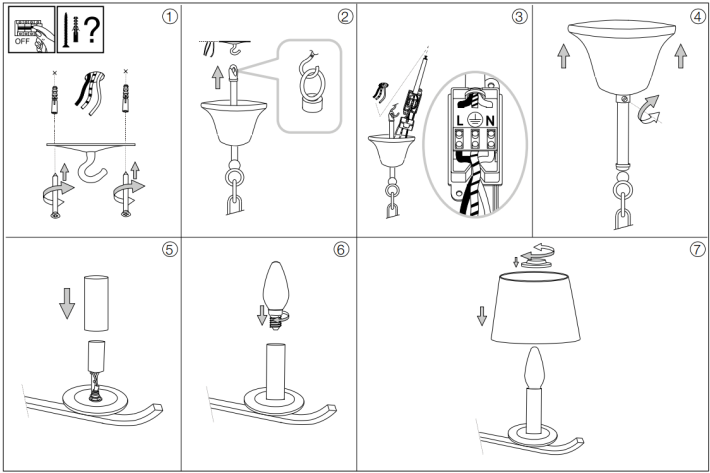 OFF
?
1
2
3
L
N
4
5
6
7