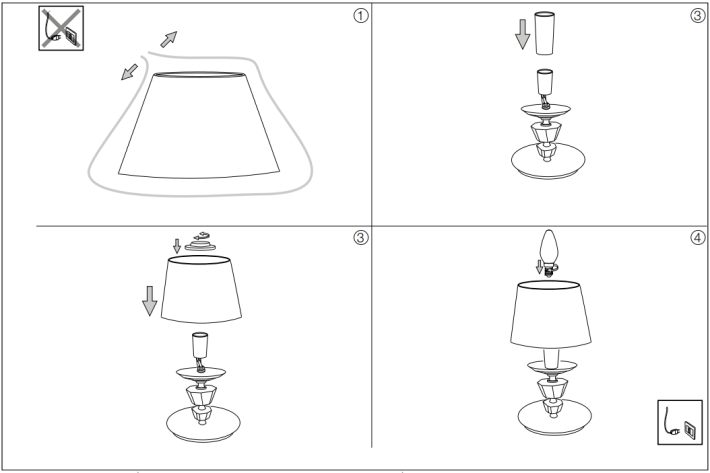 ①
③
③
④