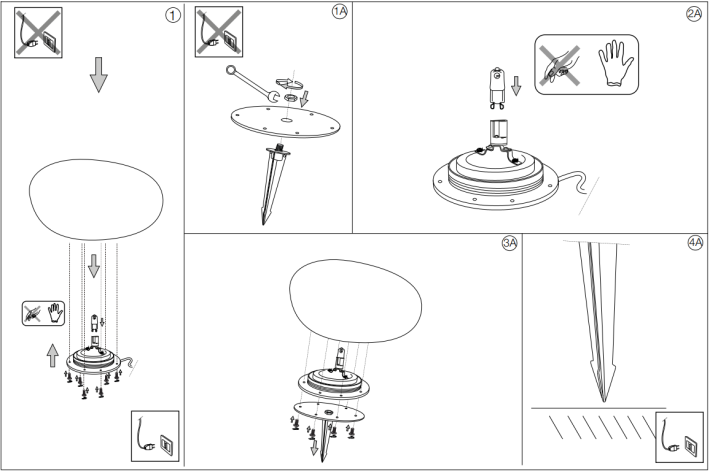 1

1A

2A

3A

4A