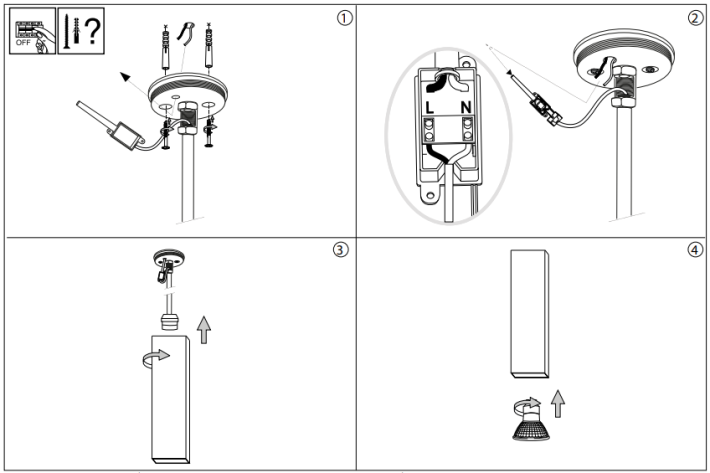 OFF ?

①

L N

②

③

④