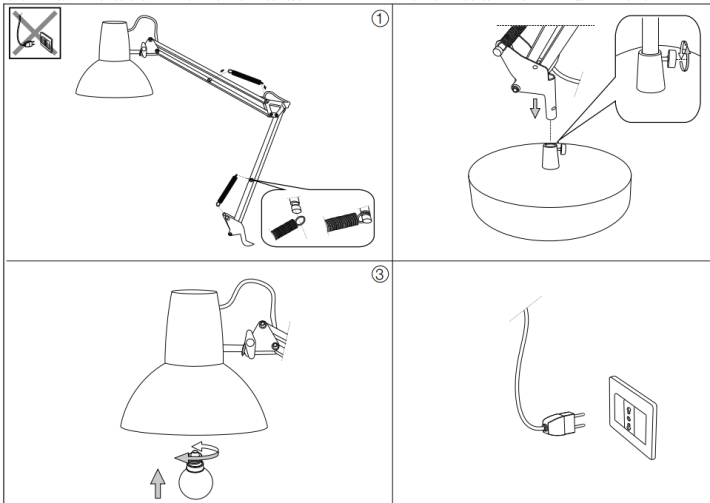 ①

③