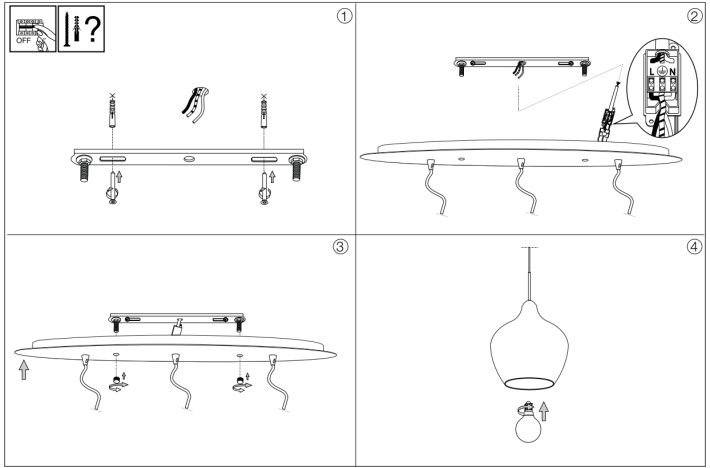 OFF
?
1
2
L N
3
4