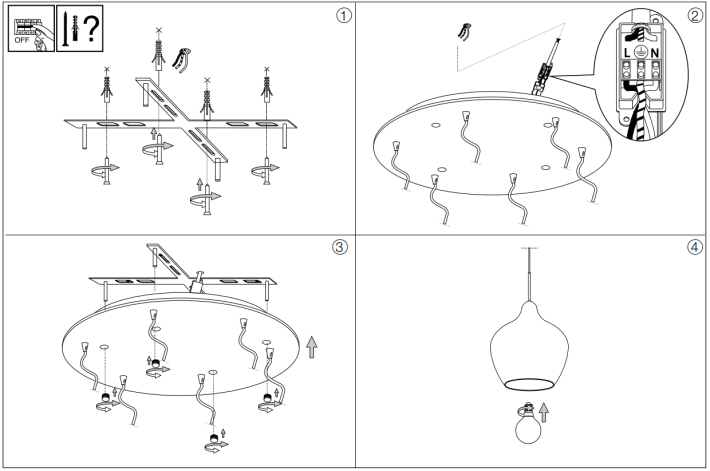 OFF

?

1

2

L N

3

4