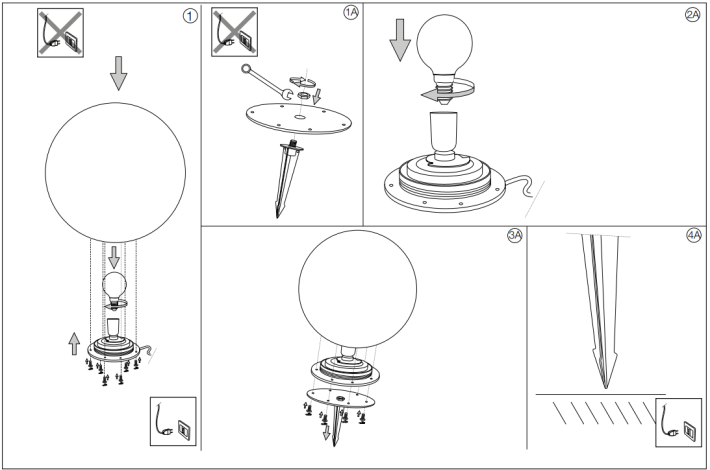 1

1A

2A

3A

4A