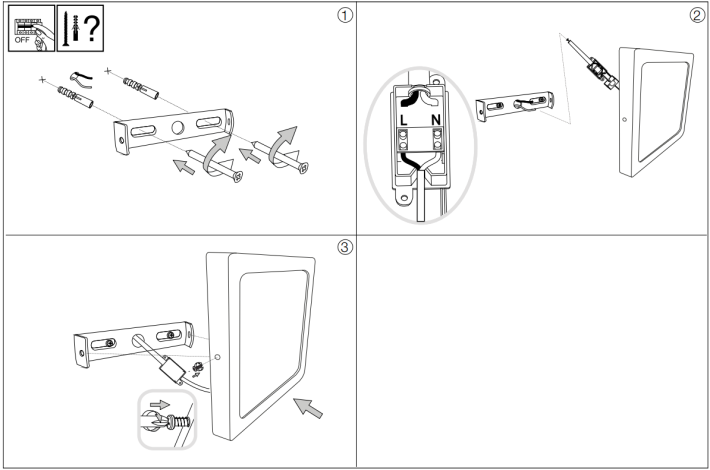 OFF
?
①
②
L
N
③