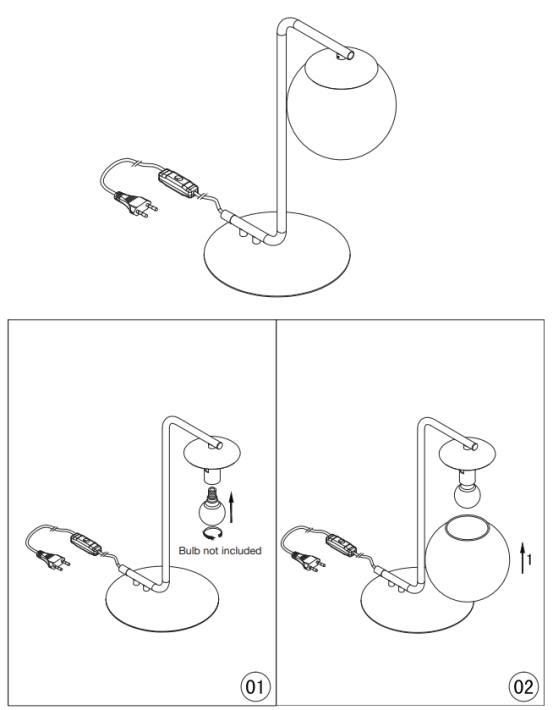 Bulb not included

01

1

02