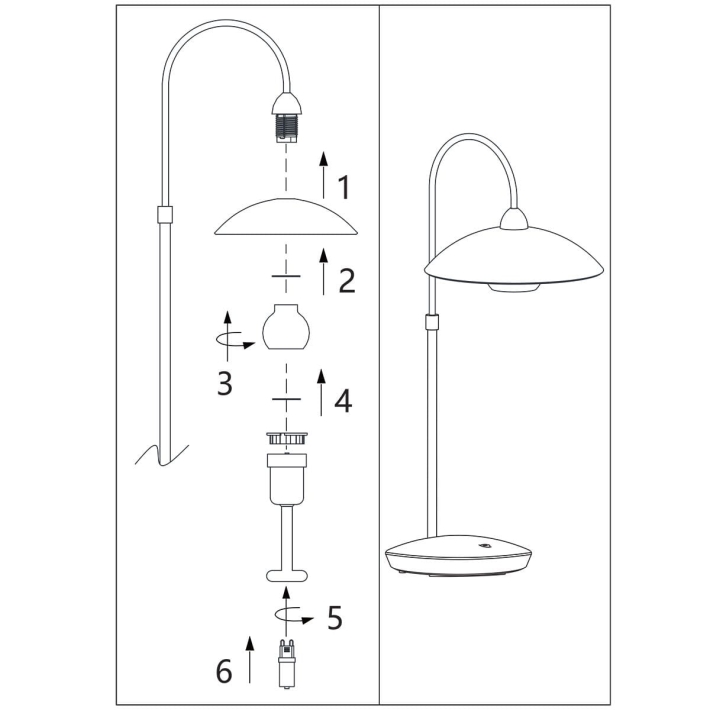 1
2
3
4
5
6