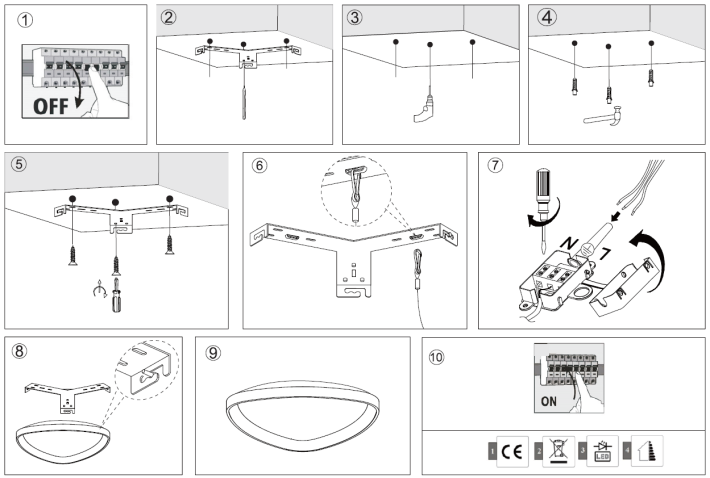 ①
OFF
②
③
④
⑤
⑥
⑦
N
L
⑧
⑨
⑩
ON
1 CE
2
3 LED
4