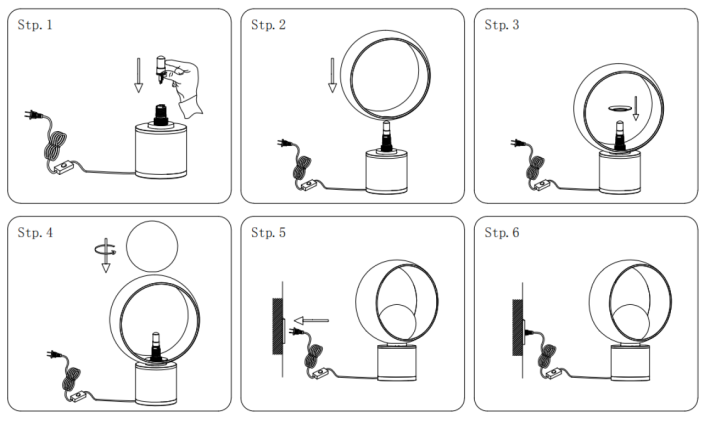 Stp. 1

Stp. 2

Stp. 3

Stp. 4

Stp. 5

Stp. 6