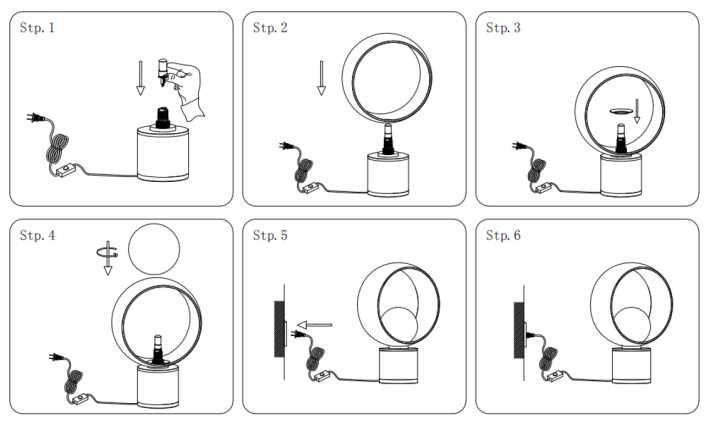 Stp. 1

Stp. 2

Stp. 3

Stp. 4

Stp. 5

Stp. 6