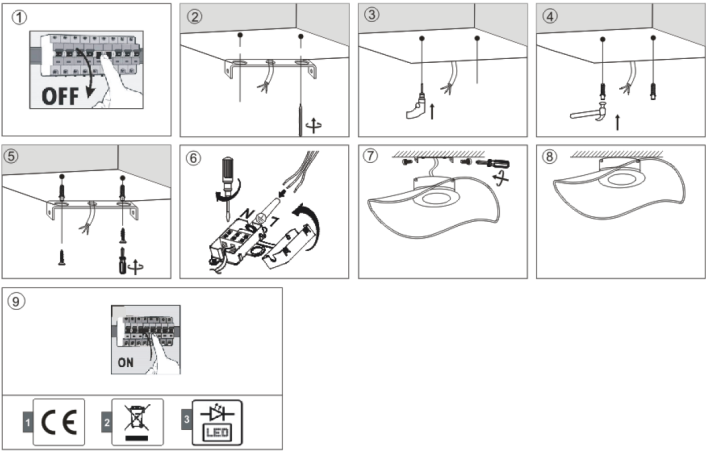 ①
OFF
②
③
④
⑤
⑥
N
L
⑦
⑧
⑨
ON
1 CE
2
3 LED