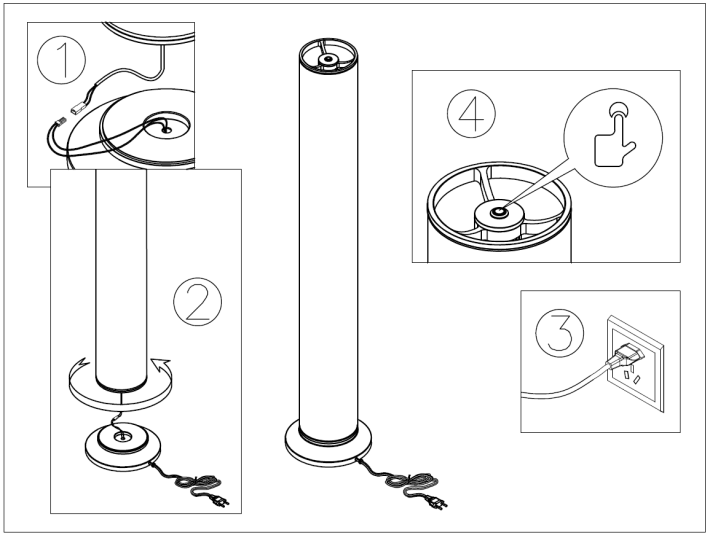 1

2

4

3